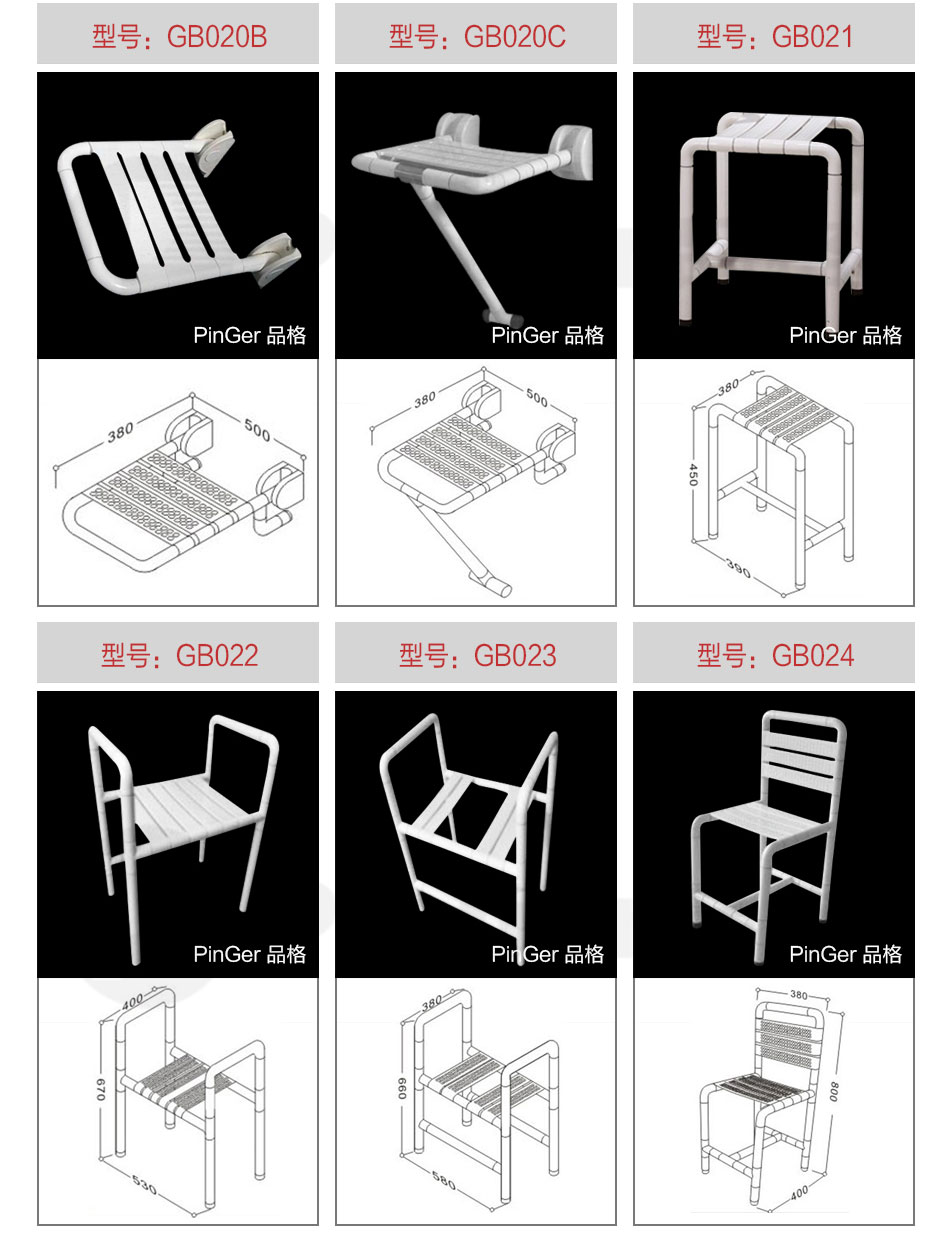 型号：GB020B

PinGer 品格

380
500

型号：GB020C

PinGer 品格

380
500

型号：GB021

PinGer 品格

380
450
390

型号：GB022

PinGer 品格

400
670
530

型号：GB023

PinGer 品格

380
660
580

型号：GB024

PinGer 品格

380
800
400