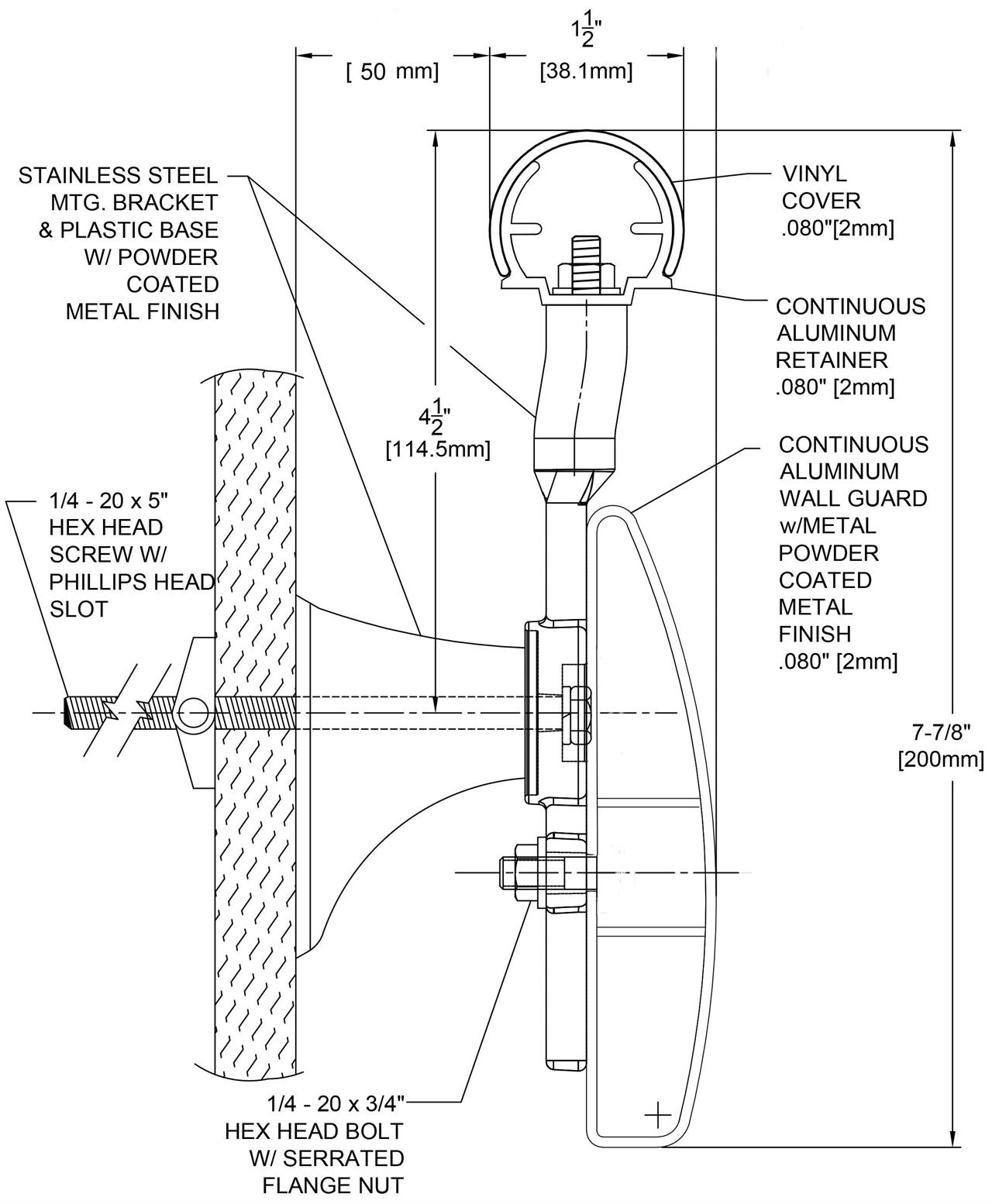 [ 50 mm]

$1\frac{1}{2}$"
[38.1mm]

STAINLESS STEEL MTG. BRACKET & PLASTIC BASE W/ POWDER COATED METAL FINISH

VINYL COVER .080"[2mm]

CONTINUOUS ALUMINUM RETAINER .080" [2mm]

$4\frac{1}{2}$"
[114.5mm]

CONTINUOUS ALUMINUM WALL GUARD w/METAL POWDER COATED METAL FINISH .080" [2mm]

1/4 - 20 x 5" HEX HEAD SCREW W/ PHILLIPS HEAD SLOT

7-7/8"
[200mm]

1/4 - 20 x 3/4" HEX HEAD BOLT W/ SERRATED FLANGE NUT